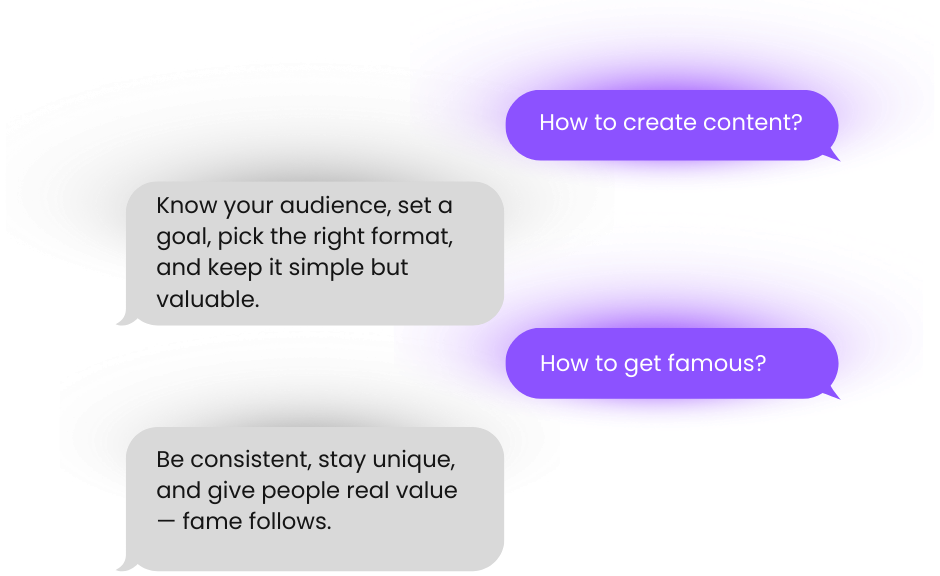 How to create content?

Know your audience, set a goal, pick the right format, and keep it simple but valuable.

How to get famous?

Be consistent, stay unique, and give people real value — fame follows.